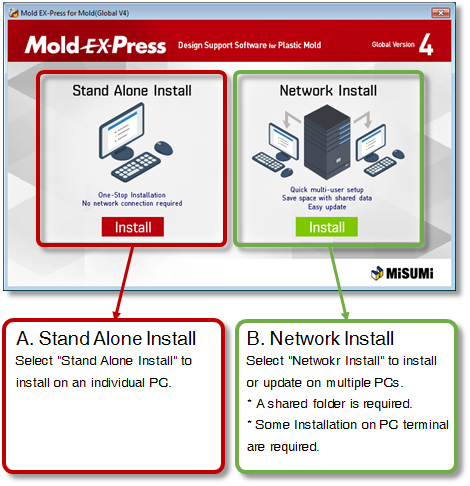 Mold EX-Press for Mold(Global V4)

Mold EX-Press Design Support Software for Plastic Mold Global Version 4

Stand Alone Install

One-Stop Installation
No network connection required

Install

Network Install

Quick multi-user setup
Save space with shared data
Easy update

Install

MiSUMi

A. Stand Alone Install
Select "Stand Alone Install" to install on an individual PC.

B. Network Install
Select "Netwokr Install" to install or update on multiple PCs.
* A shared folder is required.
* Some Installation on PC terminal are required.